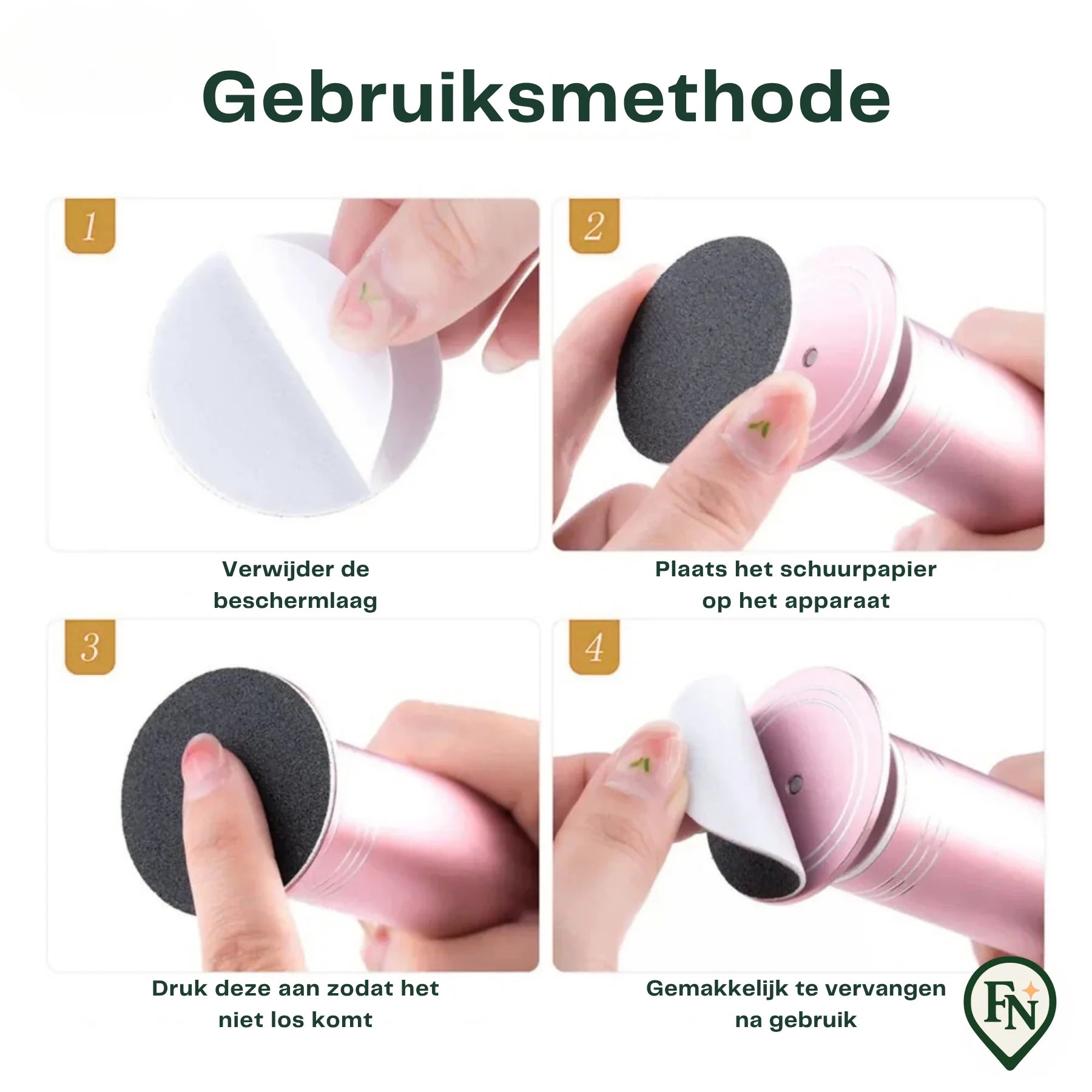 Gebruiksmethode

1

Verwijder de beschermlaag

2

Plaats het schuurpapier op het apparaat

3

Druk deze aan zodat het niet los komt

4

Gemakkelijk te vervangen na gebruik

FN